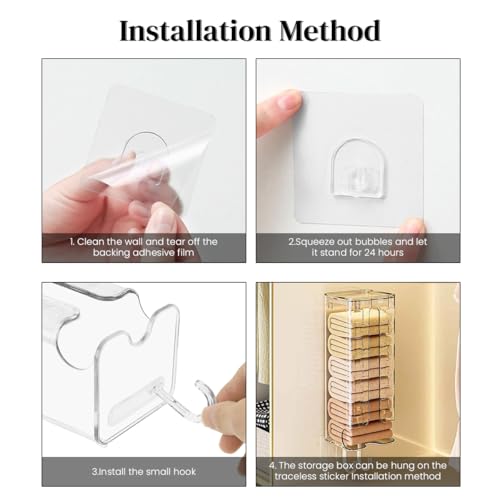 Installation Method

1. Clean the wall and tear off the backing adhesive film

2.Squeeze out bubbles and let it stand for 24 hours

3.Install the small hook

4. The storage box can be hung on the traceless sticker installation method